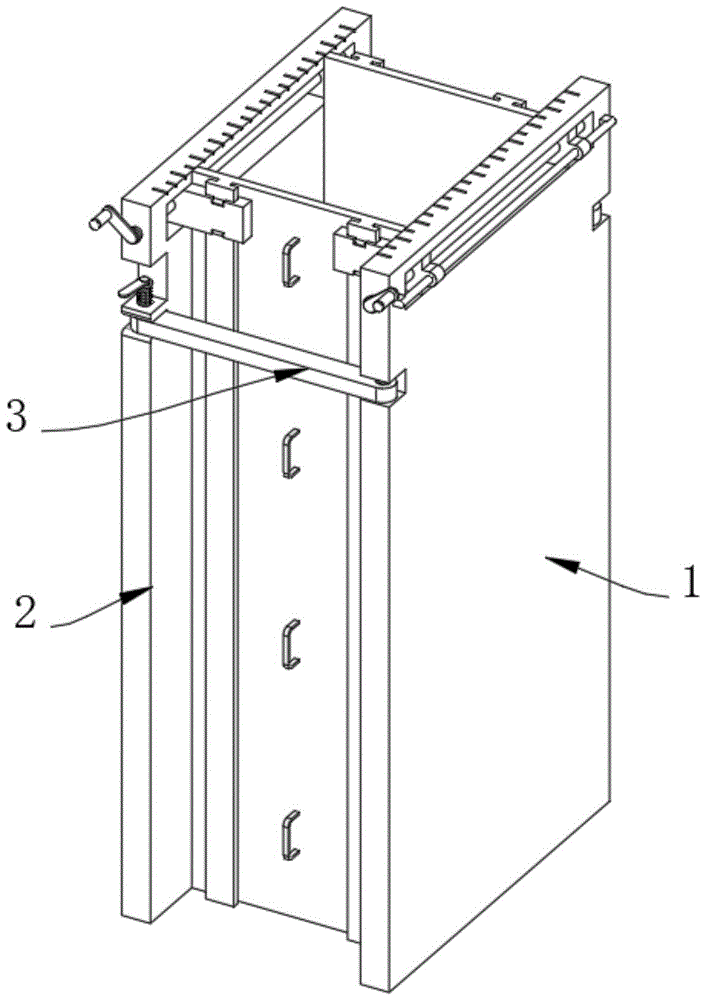 3
2
1