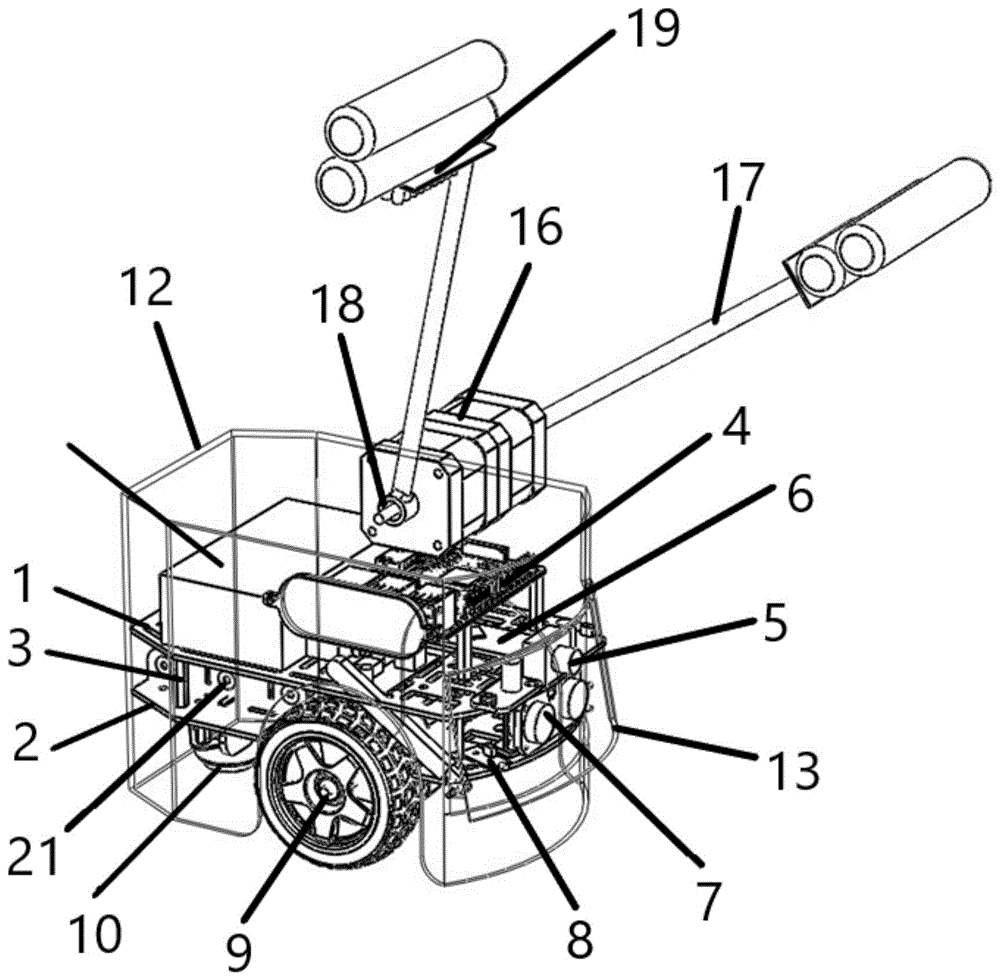 19
17
16
12
18
4
6
1
5
3
2
13
21
10
9
8
7